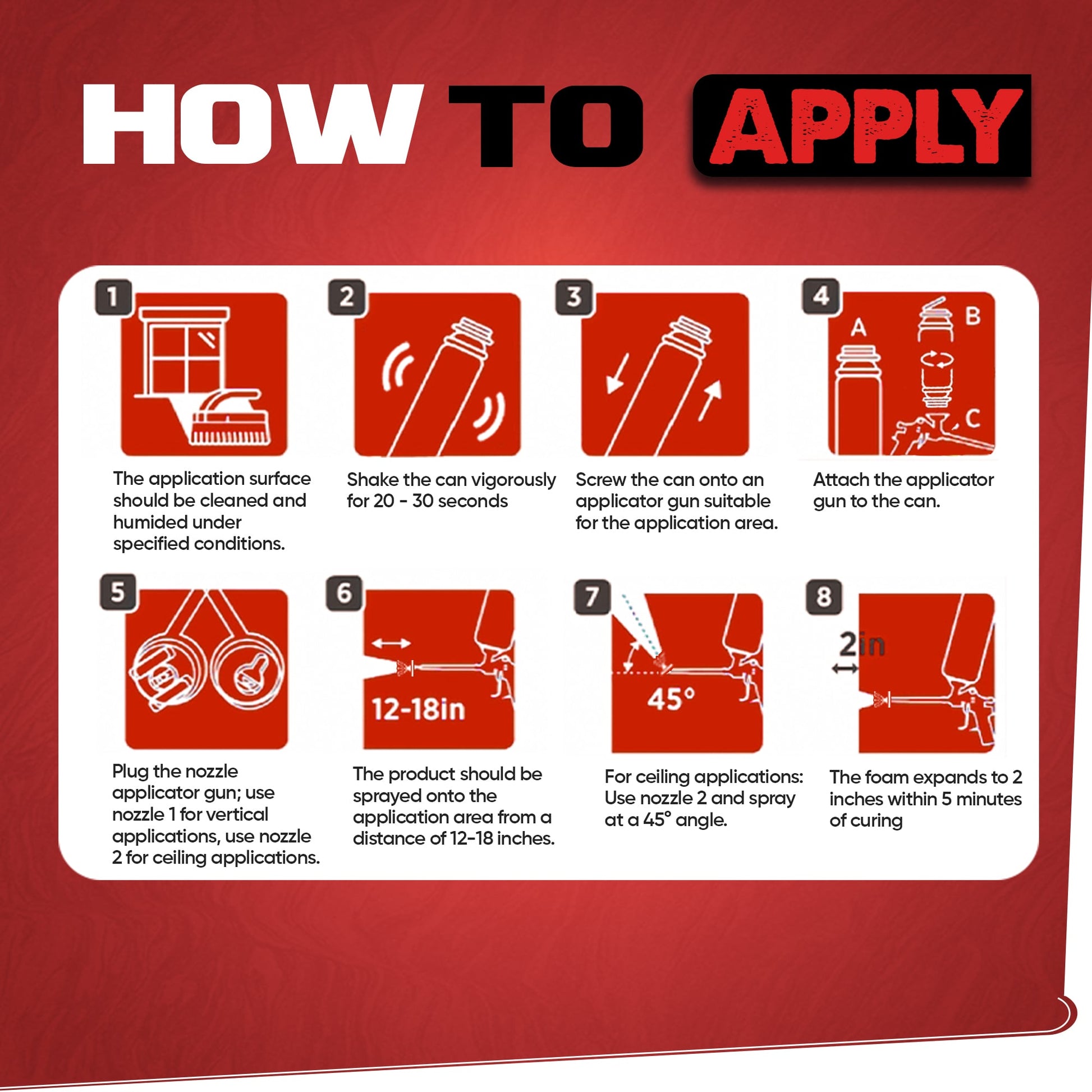 HOW TO APPLY

1

The application surface should be cleaned and humided under specified conditions.

2

Shake the can vigorously for 20 - 30 seconds

3

Screw the can onto an applicator gun suitable for the application area.

4

A B C

Attach the applicator gun to the can.

5

Plug the nozzle applicator gun; use nozzle 1 for vertical applications, use nozzle 2 for ceiling applications.

6

12-18in

The product should be sprayed onto the application area from a distance of 12-18 inches.

7

45°

For ceiling applications: Use nozzle 2 and spray at a 45° angle.

8

2in

The foam expands to 2 inches within 5 minutes of curing