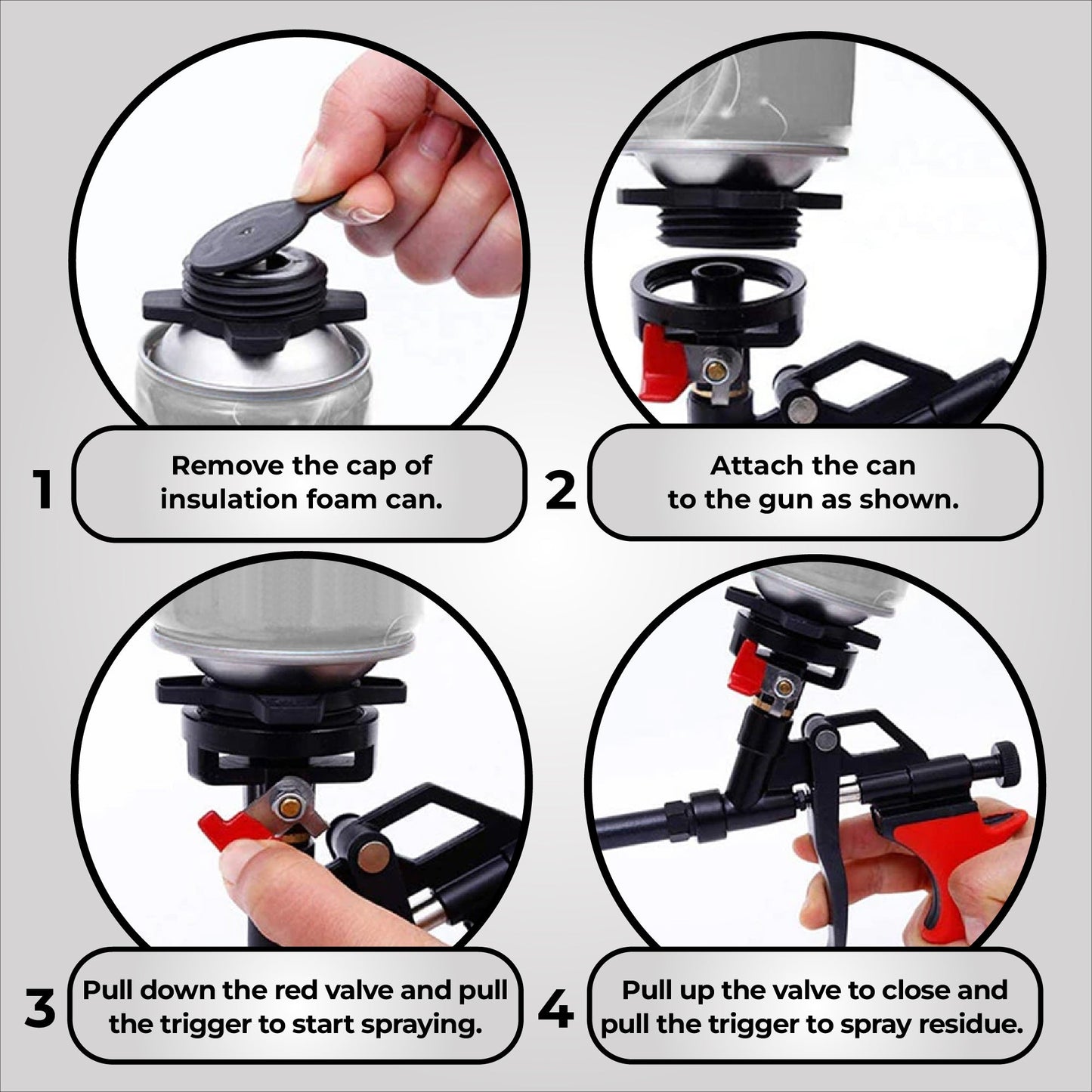 1
Remove the cap of insulation foam can.

2
Attach the can to the gun as shown.

3
Pull down the red valve and pull the trigger to start spraying.

4
Pull up the valve to close and pull the trigger to spray residue.