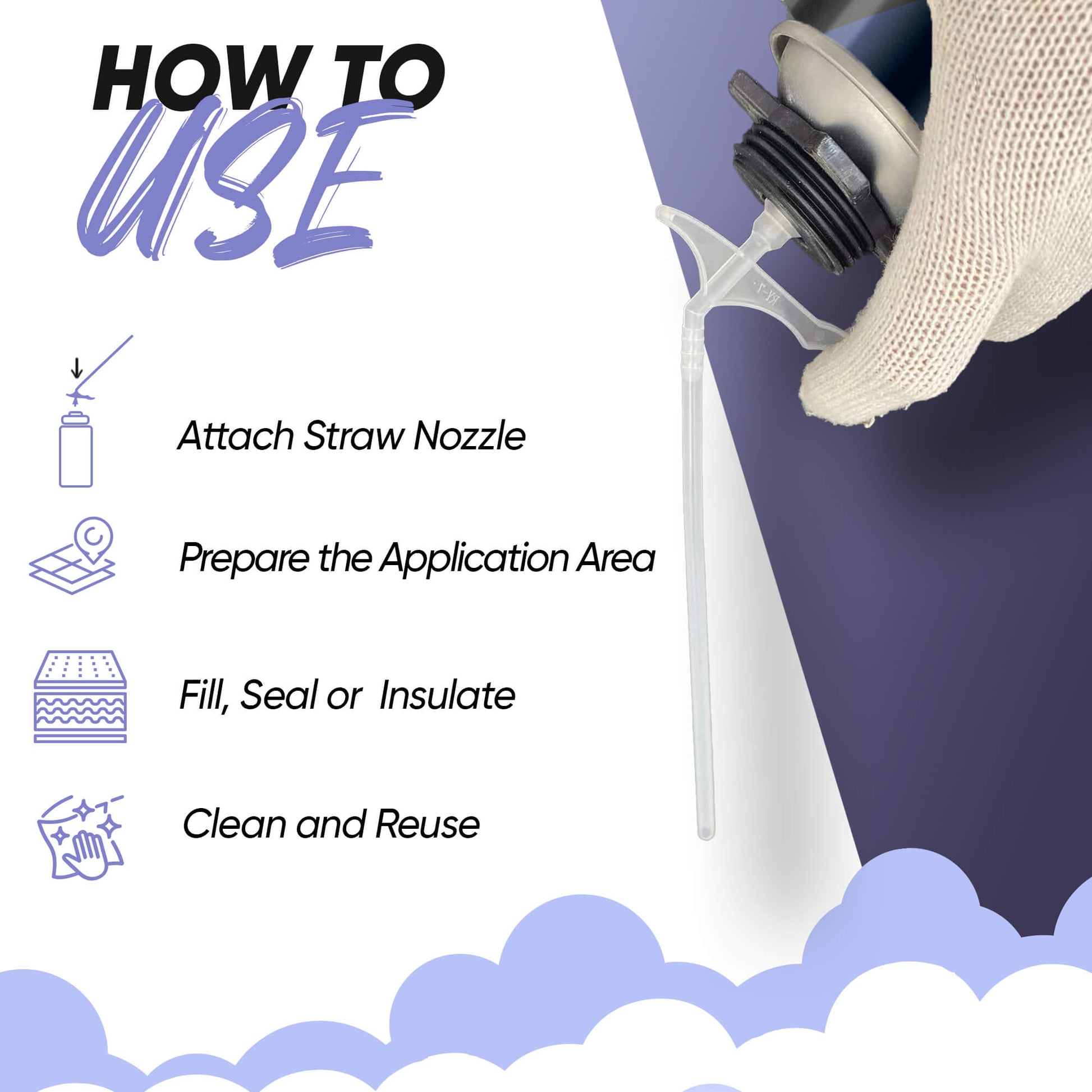 HOW TO
USE

Attach Straw Nozzle

Prepare the Application Area

Fill, Seal or  Insulate

Clean and Reuse